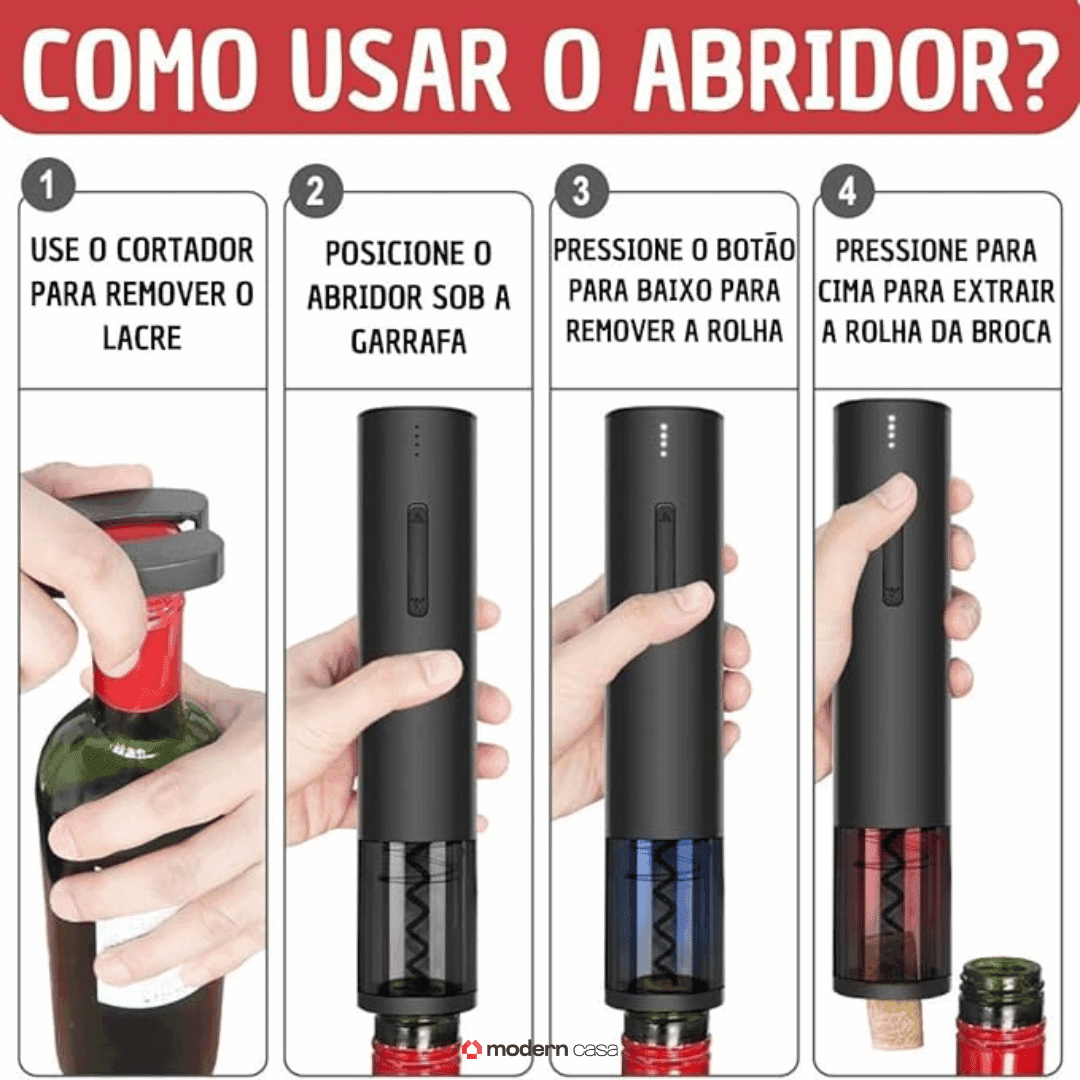 COMO USAR O ABRIDOR?

1
USE O CORTADOR PARA REMOVER O LACRE

2
POSICIONE O ABRIDOR SOB A GARRAFA

3
PRESSIONE O BOTÃO PARA BAIXO PARA REMOVER A ROLHA

4
PRESSIONE PARA CIMA PARA EXTRAIR A ROLHA DA BROCA

modern casa